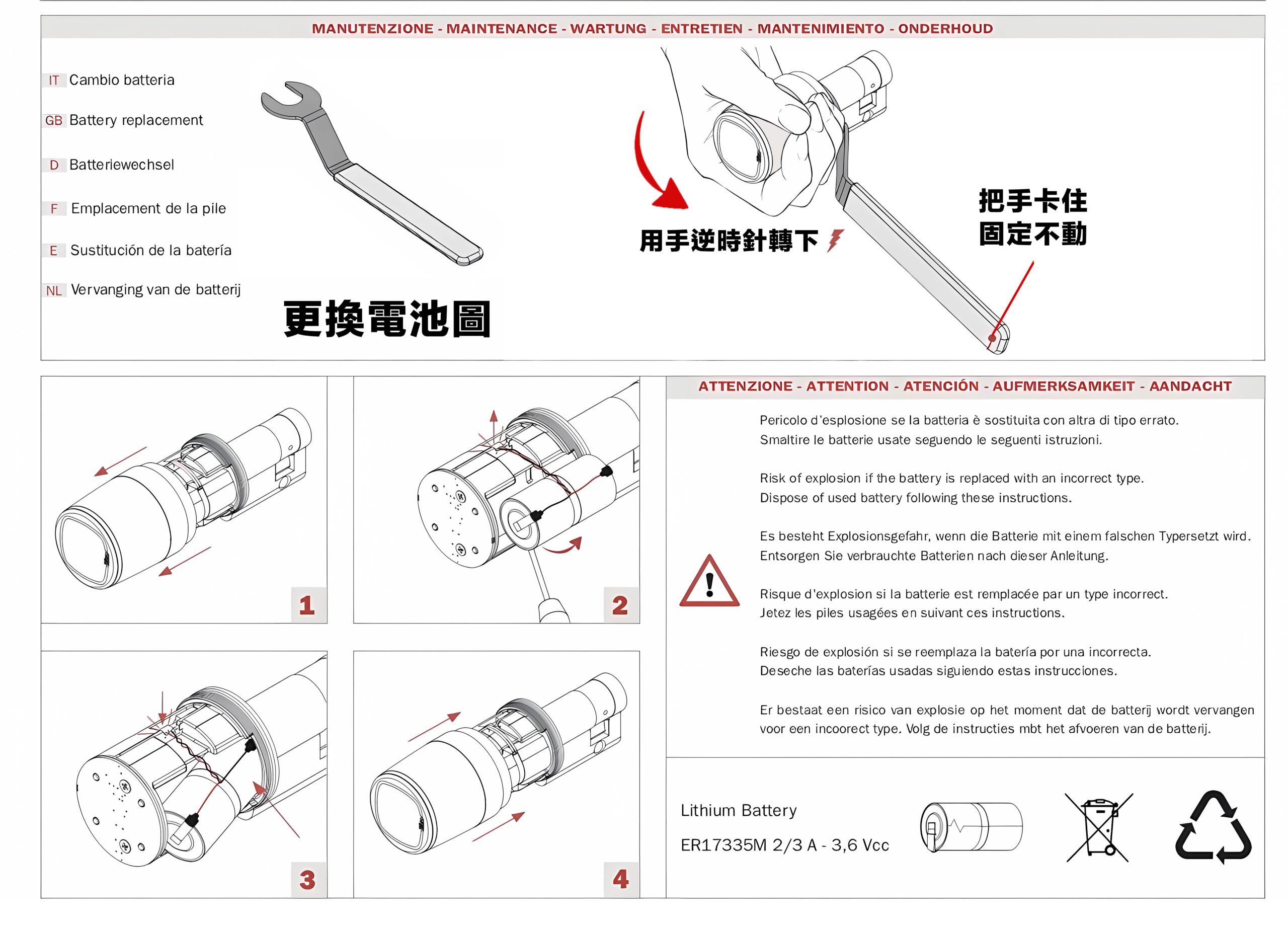 MANUTENZIONE - MAINTENANCE - WARTUNG - ENTRETIEN - MANTENIMIENTO - ONDERHOUD

IT Cambio batteria

GB Battery replacement

D Batteriewechsel

F Emplacement de la pile

E Sustitución de la batería

NL Vervanging van de batterij

更換電池圖

用手逆時針轉下

把手卡住
固定不動

1

2

3

4

ATTENZIONE - ATTENTION - ATENCIÓN - AUFMERKSAMKEIT - AANDACHT

Pericolo d'esplosione se la batteria è sostituita con altra di tipo errato.
Smaltire le batterie usate seguendo le seguenti istruzioni.

Risk of explosion if the battery is replaced with an incorrect type.
Dispose of used battery following these instructions.

Es besteht Explosionsgefahr, wenn die Batterie mit einem falschen Typersetzt wird.
Entsorgen Sie verbrauchte Batterien nach dieser Anleitung.

Risque d'explosion si la batterie est remplacée par un type incorrect.
Jetez les piles usagées en suivant ces instructions.

Riesgo de explosión si se reemplaza la batería por una incorrecta.
Deseche las baterías usadas siguiendo estas instrucciones.

Er bestaat een risico van explosie op het moment dat de batterij wordt vervangen voor een incoorect type. Volg de instructies mbt het afvoeren van de batterij.

Lithium Battery
ER17335M 2/3 A - 3,6 Vcc